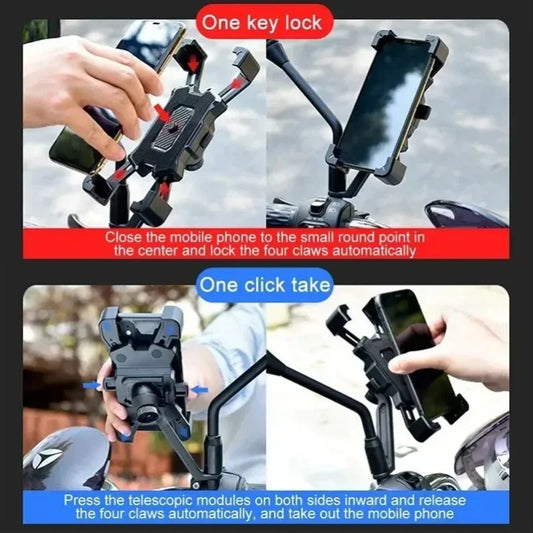 One key lock

Close the mobile phone to the small round point in the center and lock the four claws automatically

One click take

Press the telescopic modules on both sides inward and release the four claws automatically, and take out the mobile phone